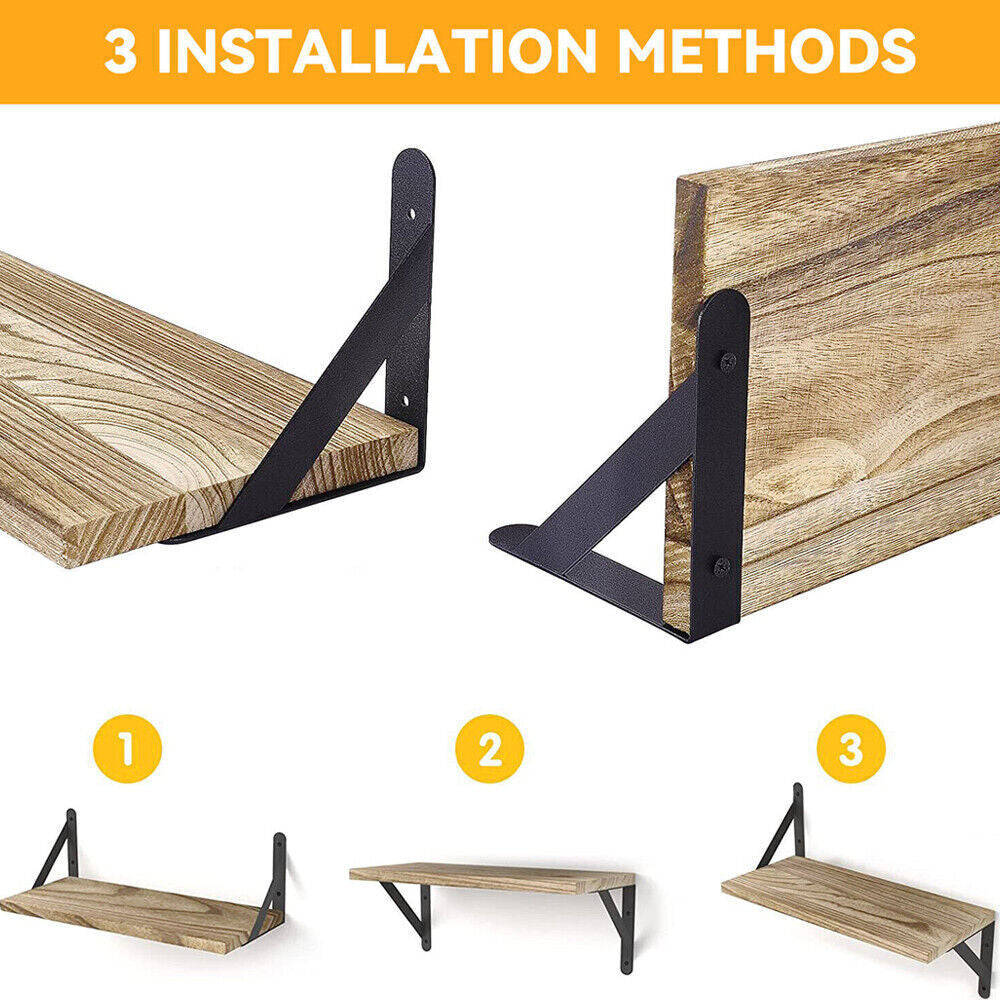 3 INSTALLATION METHODS

1

2

3