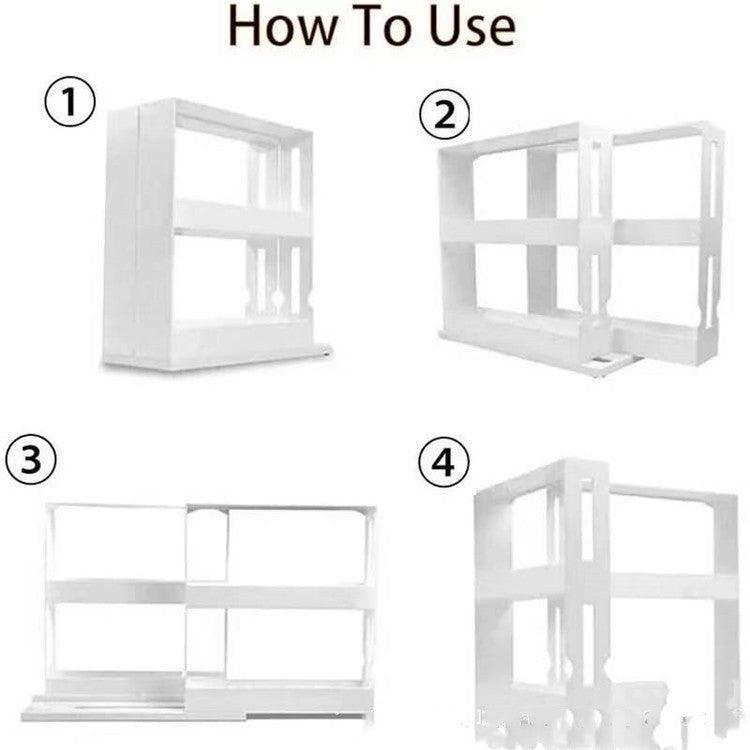 How To Use

①

②

③

④