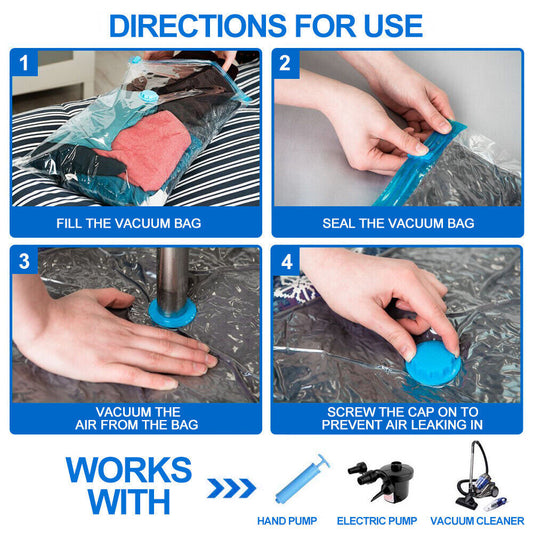 DIRECTIONS FOR USE

1
FILL THE VACUUM BAG

2
SEAL THE VACUUM BAG

3
VACUUM THE AIR FROM THE BAG

4
SCREW THE CAP ON TO PREVENT AIR LEAKING IN

WORKS WITH

HAND PUMP

ELECTRIC PUMP

VACUUM CLEANER