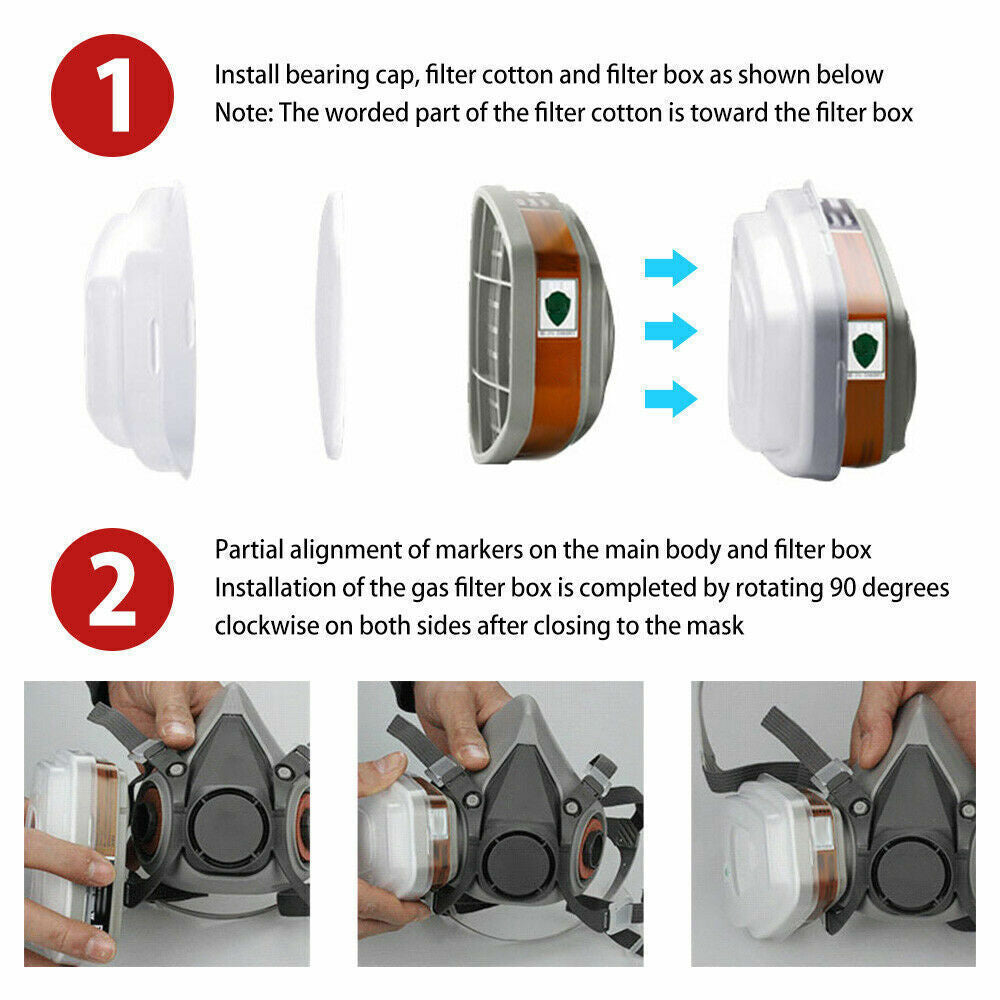 1

Install bearing cap, filter cotton and filter box as shown below
Note: The worded part of the filter cotton is toward the filter box

2

Partial alignment of markers on the main body and filter box
Installation of the gas filter box is completed by rotating 90 degrees clockwise on both sides after closing to the mask