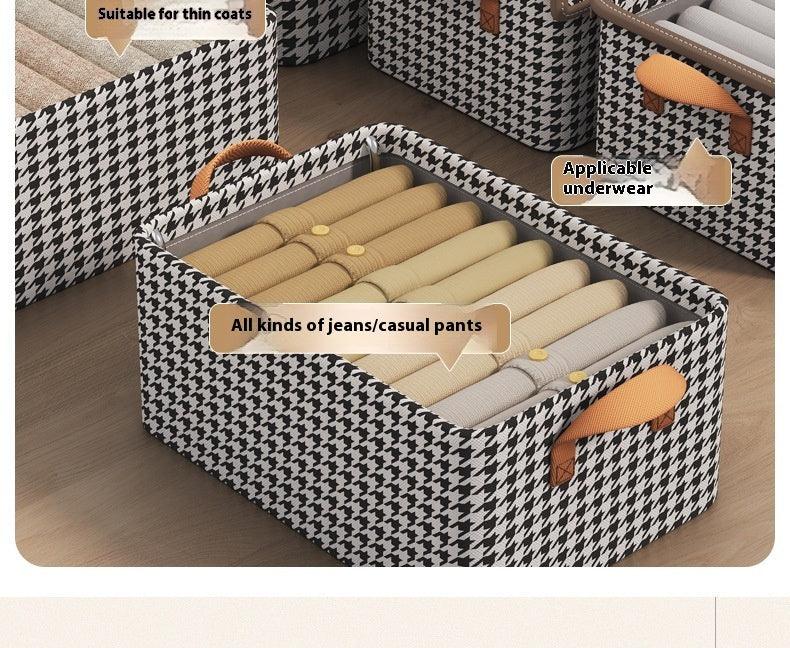 Suitable for thin coats

Applicable underwear

All kinds of jeans/casual pants