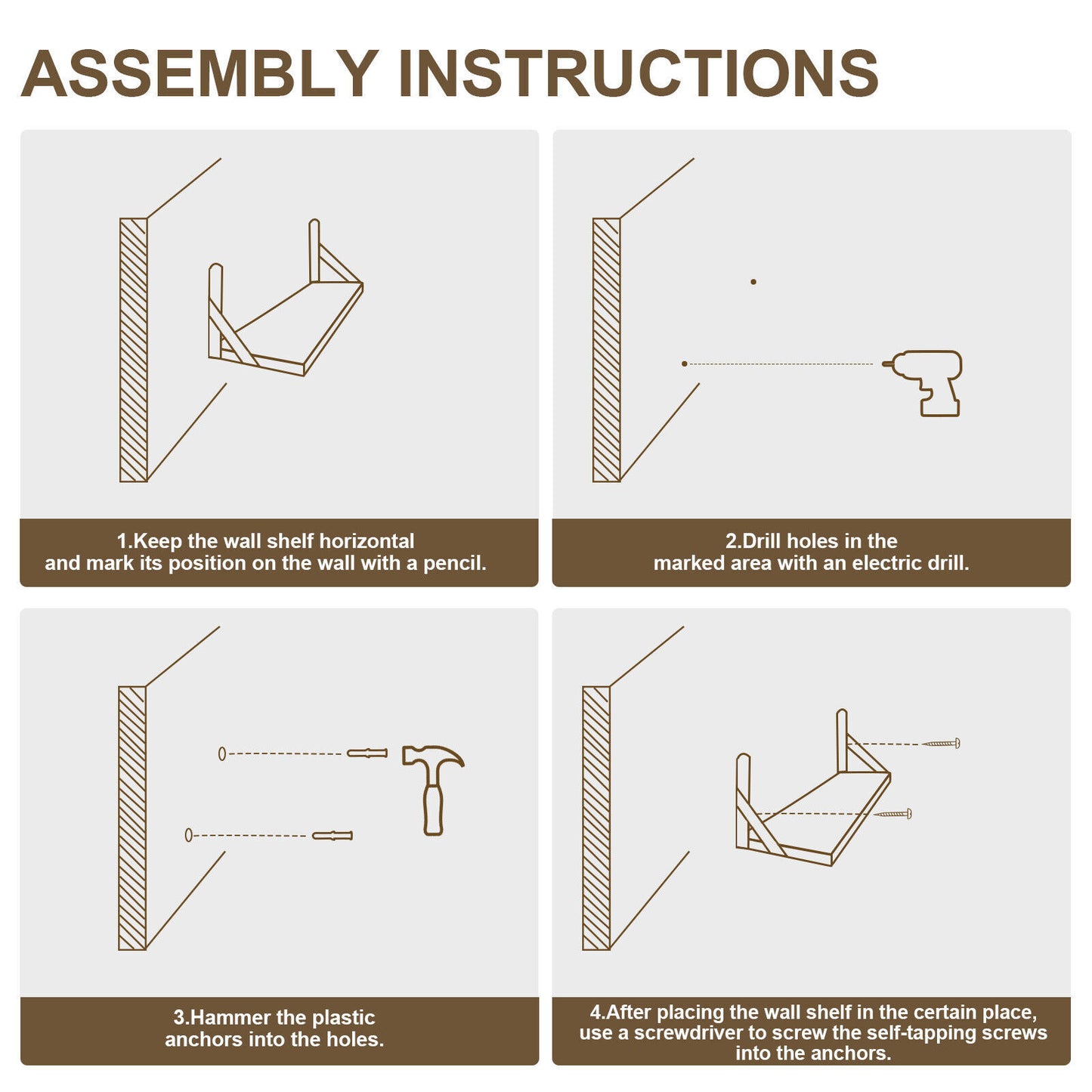 ASSEMBLY INSTRUCTIONS

1.Keep the wall shelf horizontal and mark its position on the wall with a pencil.

2.Drill holes in the marked area with an electric drill.

3.Hammer the plastic anchors into the holes.

4.After placing the wall shelf in the certain place, use a screwdriver to screw the self-tapping screws into the anchors.