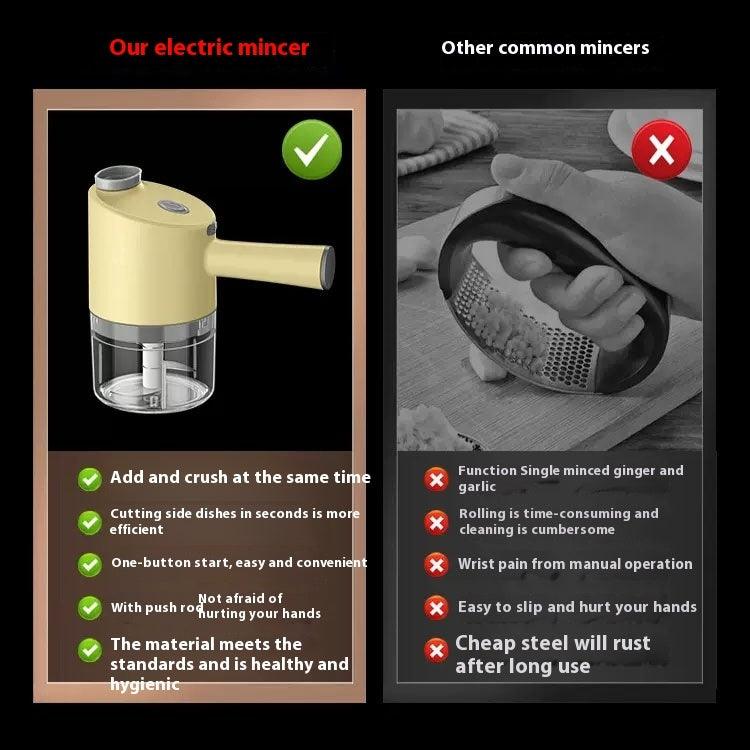 Our electric mincer

Add and crush at the same time

Cutting side dishes in seconds is more efficient

One-button start, easy and convenient

With push rod Not afraid of hurting your hands

The material meets the standards and is healthy and hygienic

Other common mincers

Function Single minced ginger and garlic

Rolling is time-consuming and cleaning is cumbersome

Wrist pain from manual operation

Easy to slip and hurt your hands

Cheap steel will rust after long use