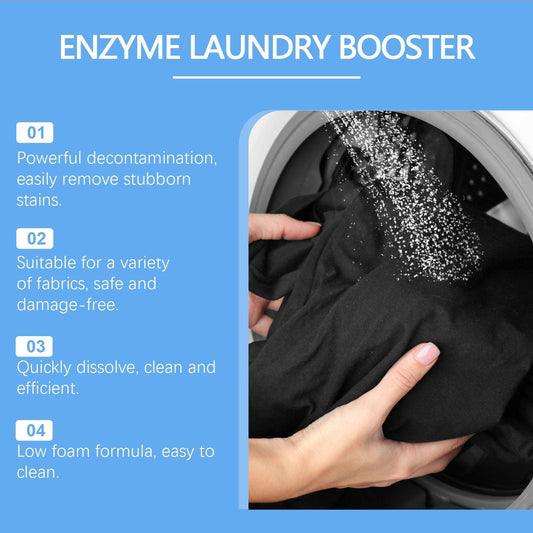 ENZYME LAUNDRY BOOSTER

01
Powerful decontamination, easily remove stubborn stains.

02
Suitable for a variety of fabrics, safe and damage-free.

03
Quickly dissolve, clean and efficient.

04
Low foam formula, easy to clean.