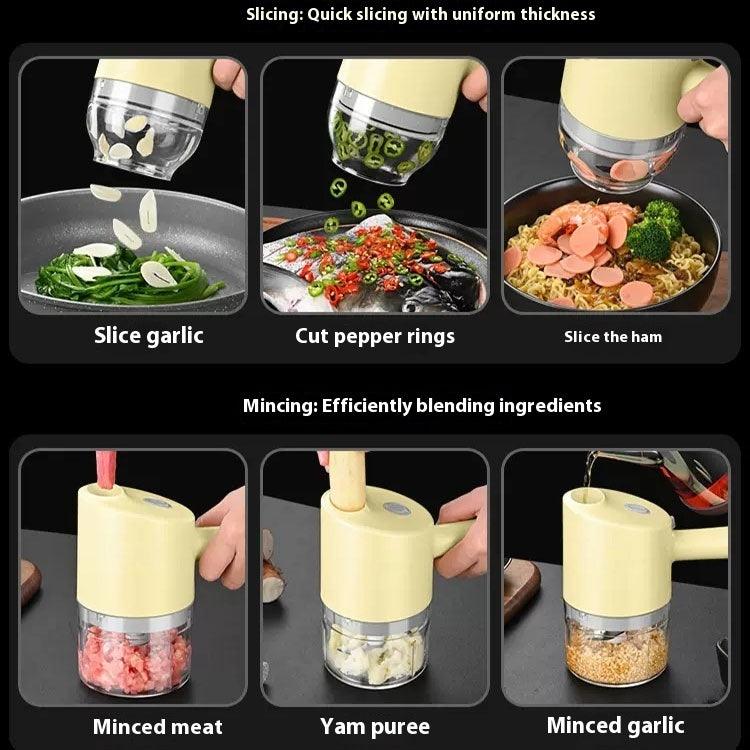 Slicing: Quick slicing with uniform thickness

Slice garlic

Cut pepper rings

Slice the ham

Mincing: Efficiently blending ingredients

Minced meat

Yam puree

Minced garlic