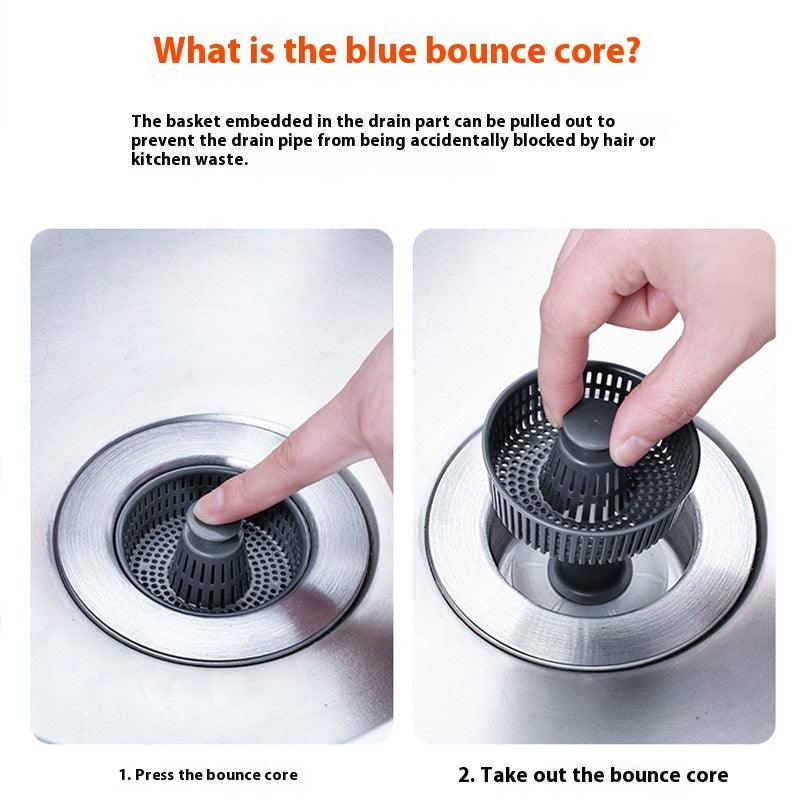 What is the blue bounce core?

The basket embedded in the drain part can be pulled out to prevent the drain pipe from being accidentally blocked by hair or kitchen waste.

1. Press the bounce core

2. Take out the bounce core