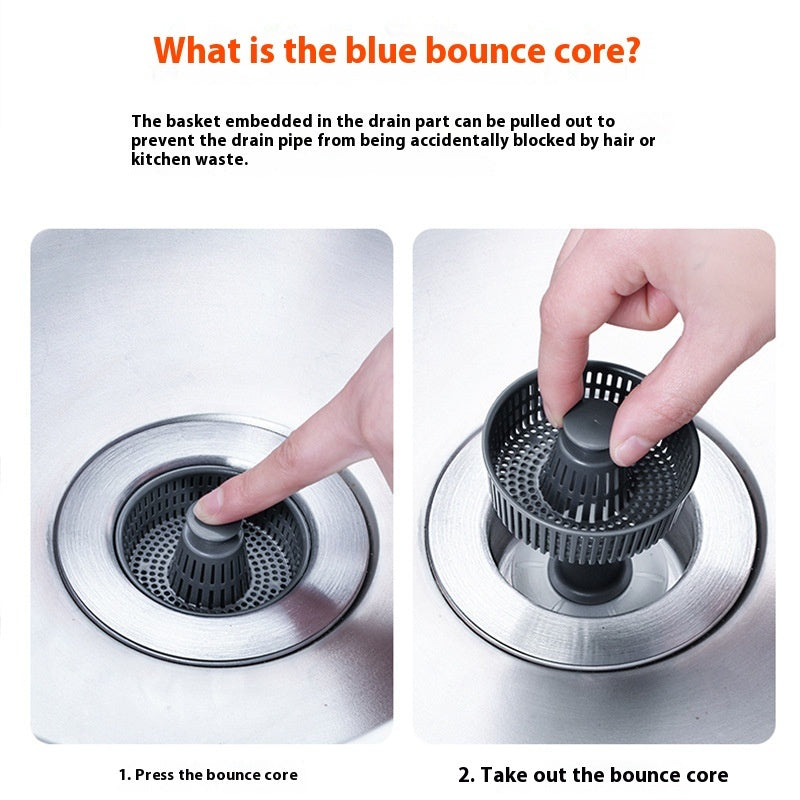 What is the blue bounce core?

The basket embedded in the drain part can be pulled out to prevent the drain pipe from being accidentally blocked by hair or kitchen waste.

1. Press the bounce core

2. Take out the bounce core