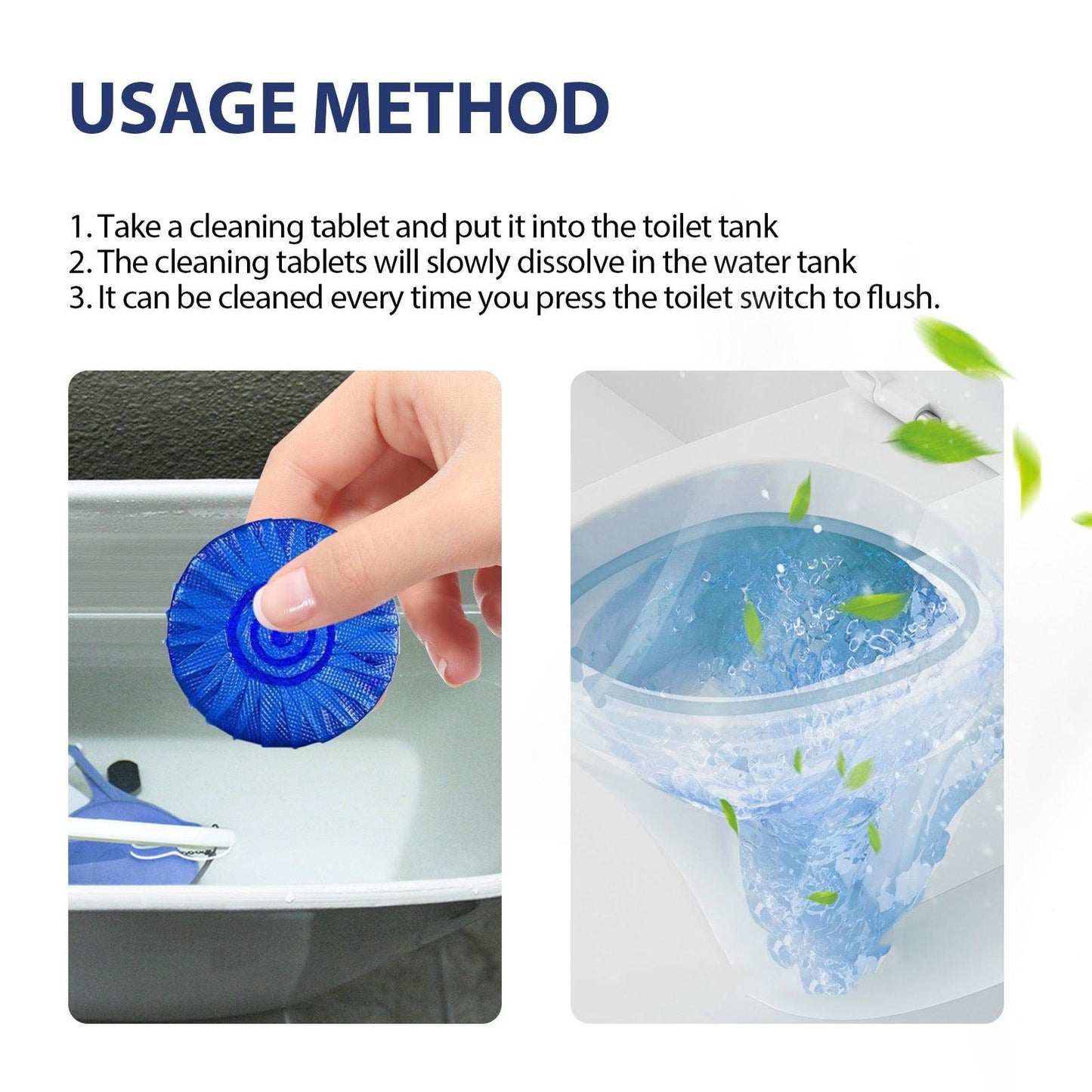 USAGE METHOD

1. Take a cleaning tablet and put it into the toilet tank
2. The cleaning tablets will slowly dissolve in the water tank
3. It can be cleaned every time you press the toilet switch to flush.