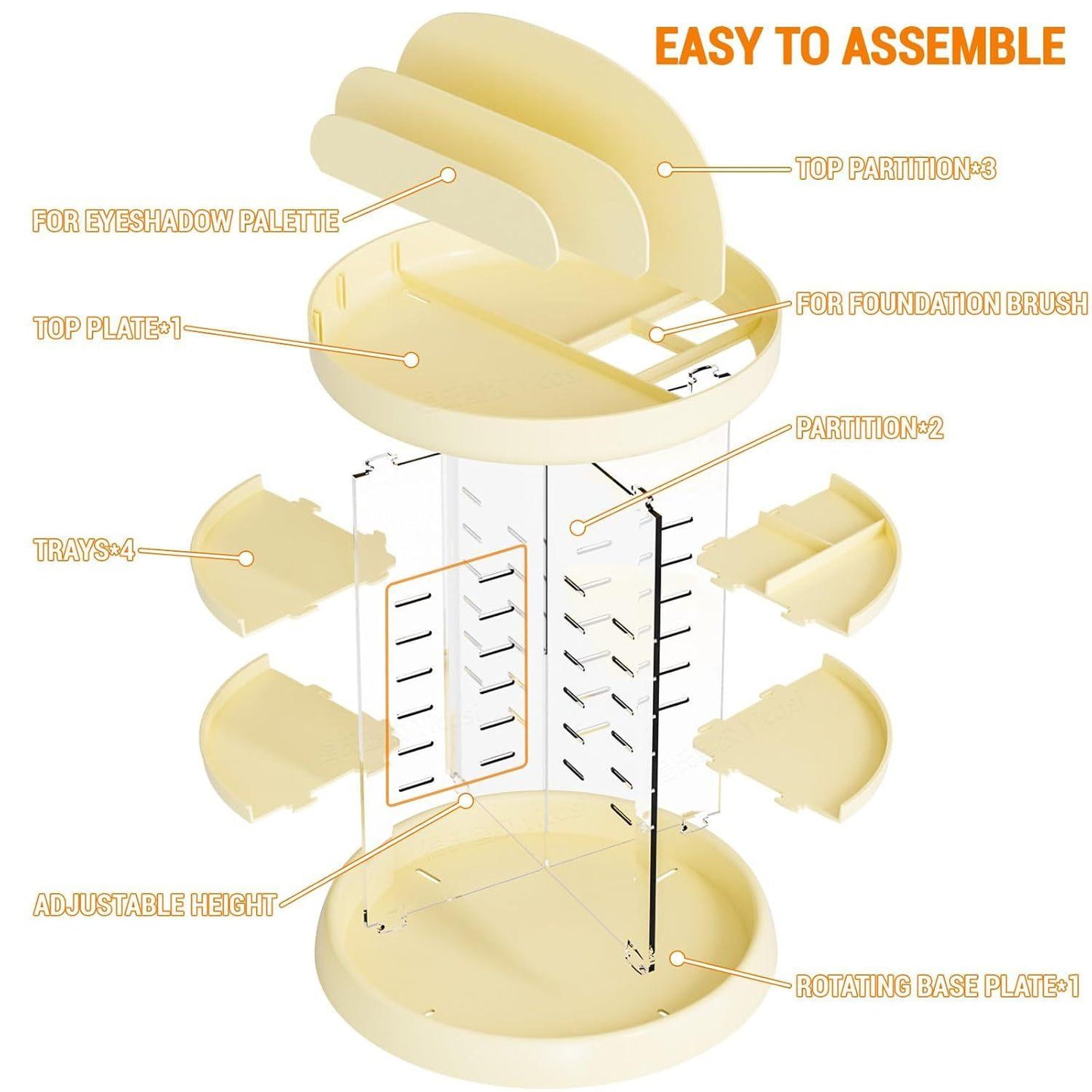 EASY TO ASSEMBLE

TOP PARTITION*3

FOR EYESHADOW PALETTE

FOR FOUNDATION BRUSH

TOP PLATE*1

PARTITION*2

TRAYS*4

ADJUSTABLE HEIGHT

ROTATING BASE PLATE*1