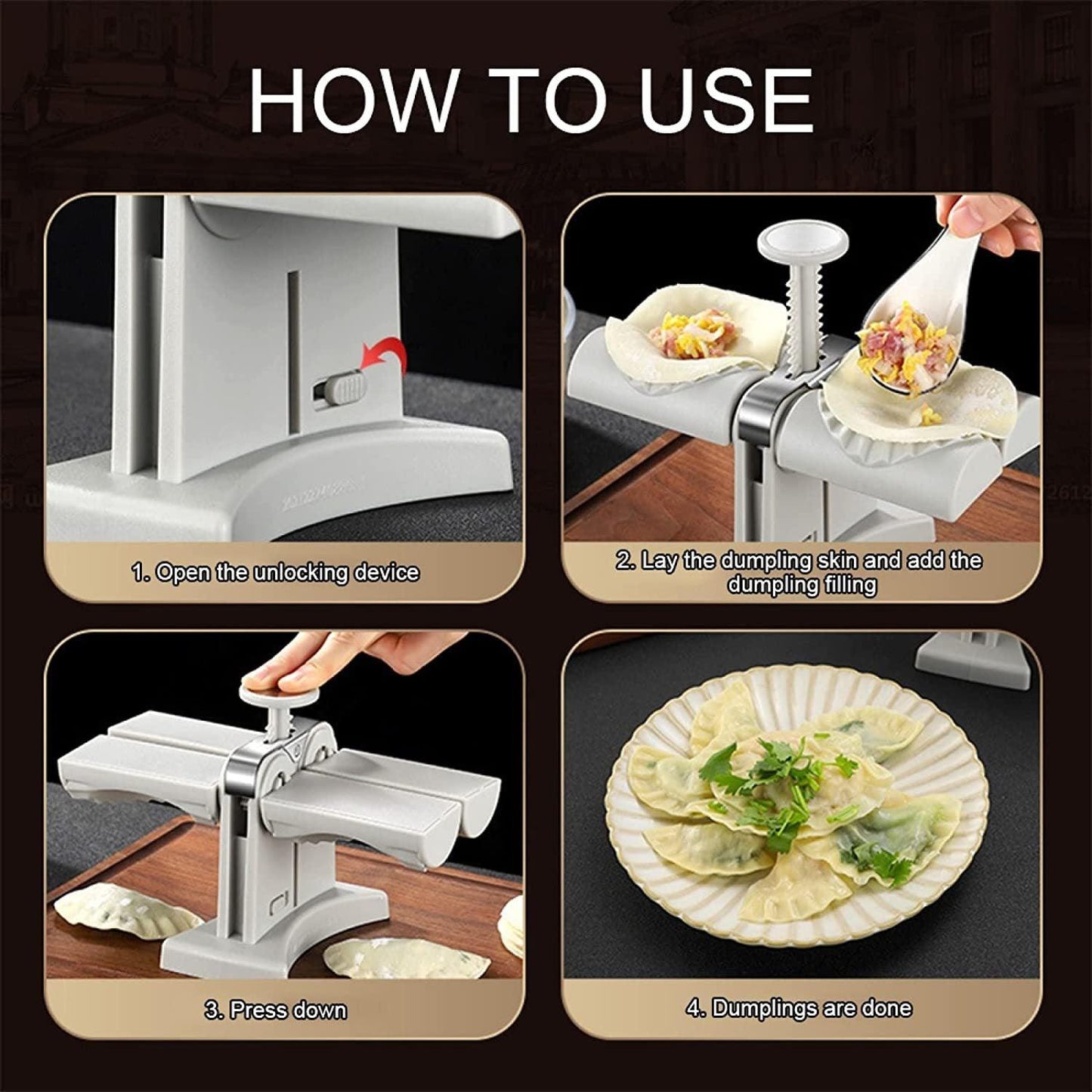 HOW TO USE

1. Open the unlocking device

2. Lay the dumpling skin and add the dumpling filling

3. Press down

4. Dumplings are done