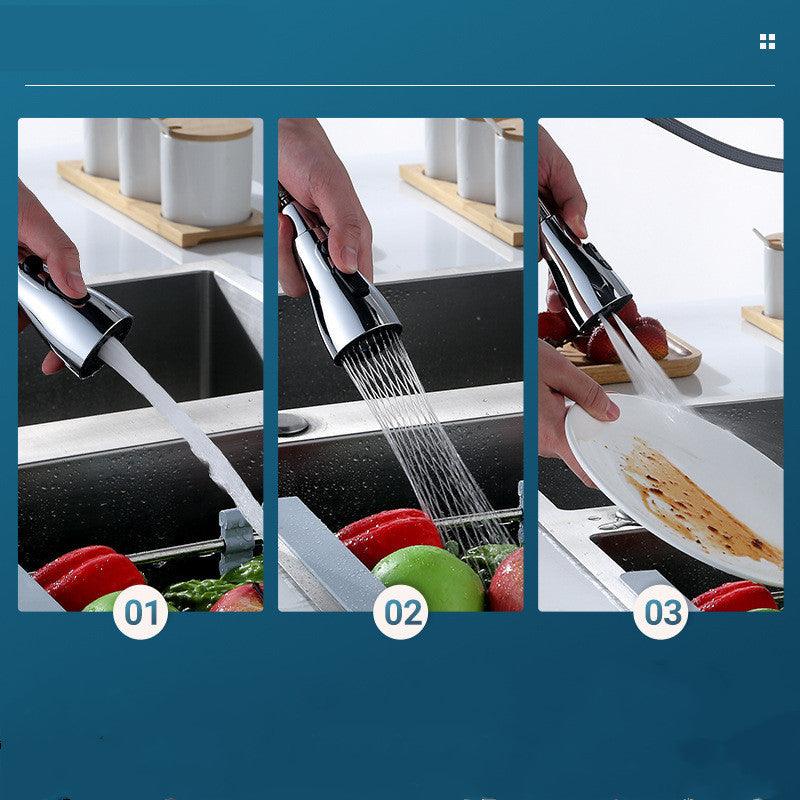 01

02

03