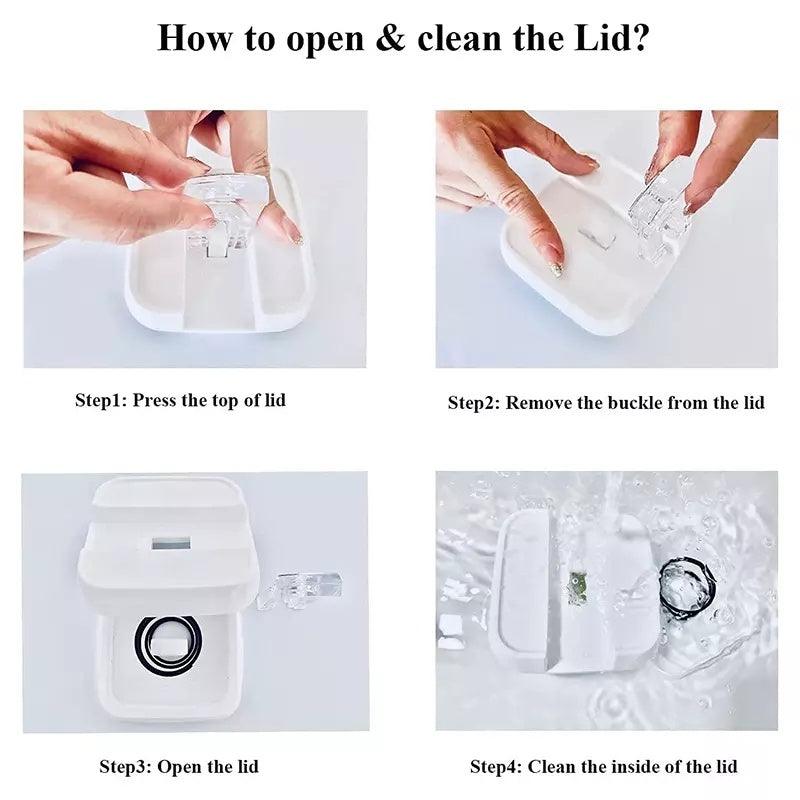 How to open & clean the Lid?

Step1: Press the top of lid

Step2: Remove the buckle from the lid

Step3: Open the lid

Step4: Clean the inside of the lid