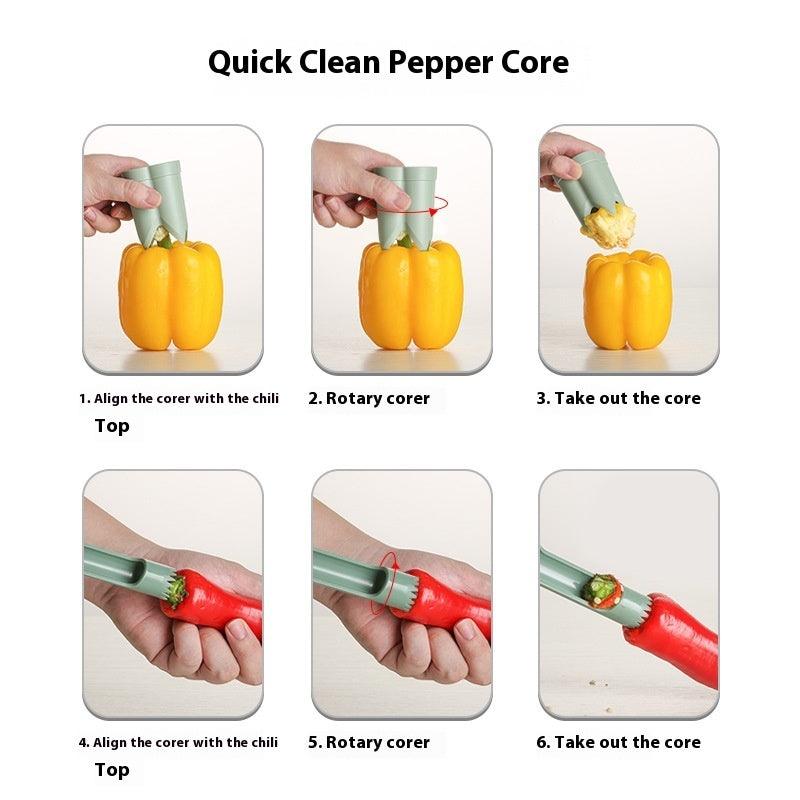 Quick Clean Pepper Core

1. Align the corer with the chili Top

2. Rotary corer

3. Take out the core

4. Align the corer with the chili Top

5. Rotary corer

6. Take out the core